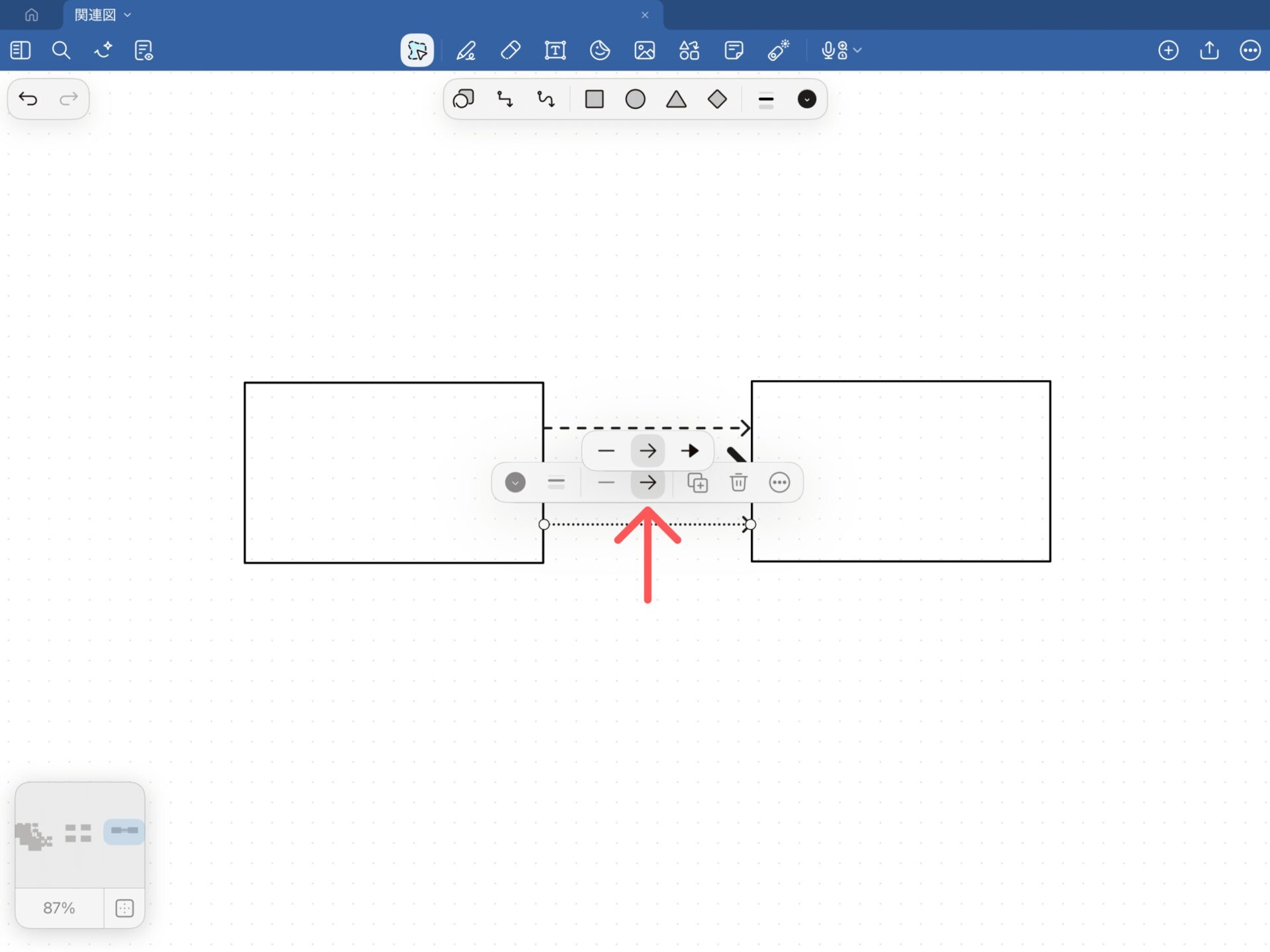 関連図

87%